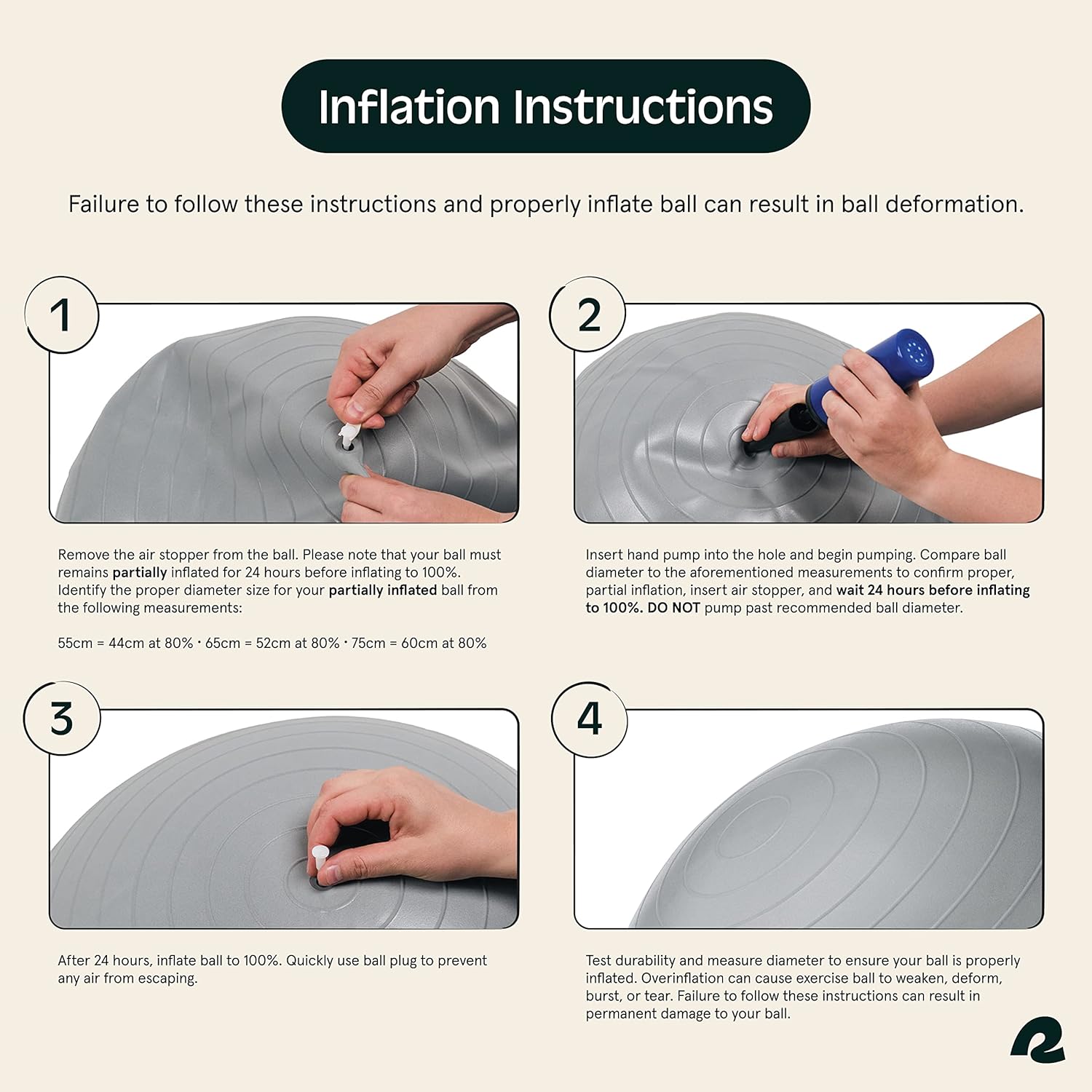 Inflation Instructions

Failure to follow these instructions and properly inflate ball can result in ball deformation.

1

Remove the air stopper from the ball. Please note that your ball must remains partially inflated for 24 hours before inflating to 100%. Identify the proper diameter size for your partially inflated ball from the following measurements:

55cm = 44cm at 80% · 65cm = 52cm at 80% · 75cm = 60cm at 80%

2

Insert hand pump into the hole and begin pumping. Compare ball diameter to the aforementioned measurements to confirm proper, partial inflation, insert air stopper, and wait 24 hours before inflating to 100%. DO NOT pump past recommended ball diameter.

3

After 24 hours, inflate ball to 100%. Quickly use ball plug to prevent any air from escaping.

4

Test durability and measure diameter to ensure your ball is properly inflated. Overinflation can cause exercise ball to weaken, deform, burst, or tear. Failure to follow these instructions can result in permanent damage to your ball.